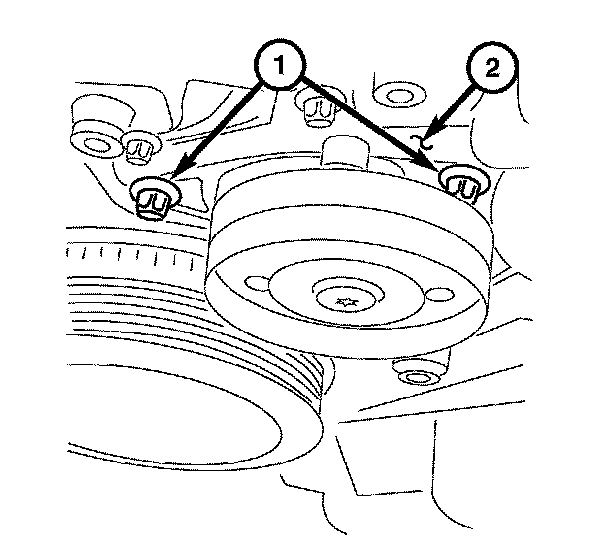 1
2