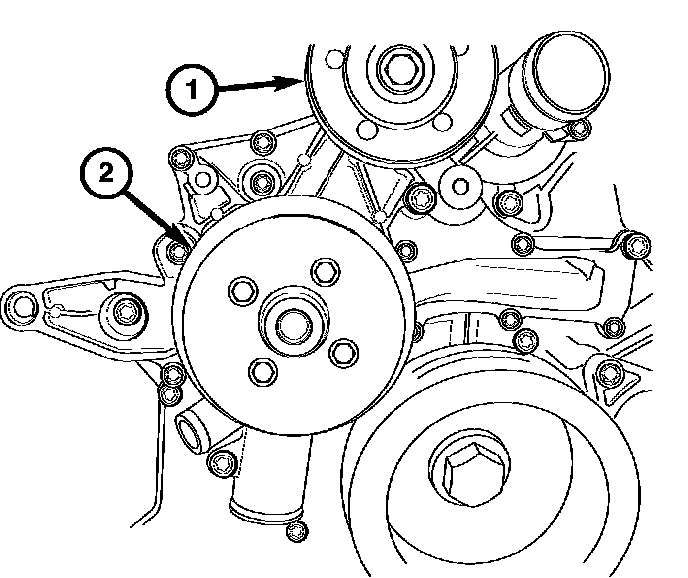 1
2