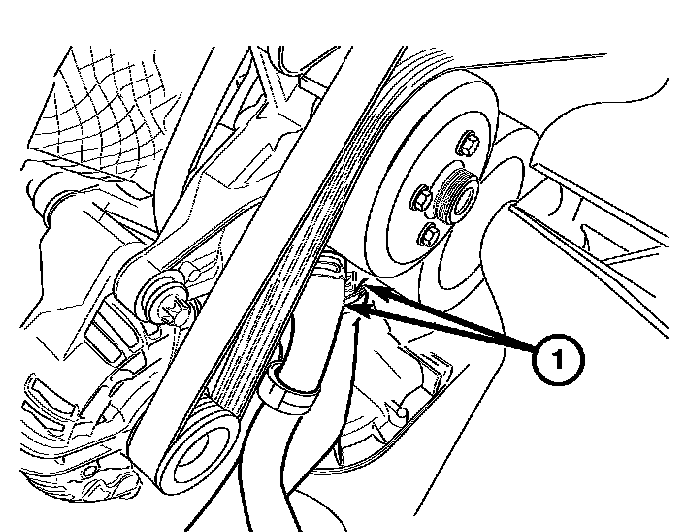 1