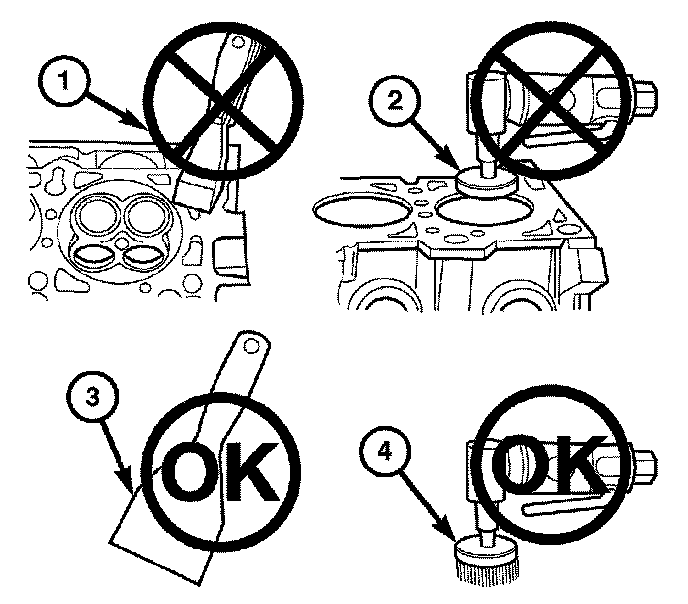 1

2

3

OK

4

OK