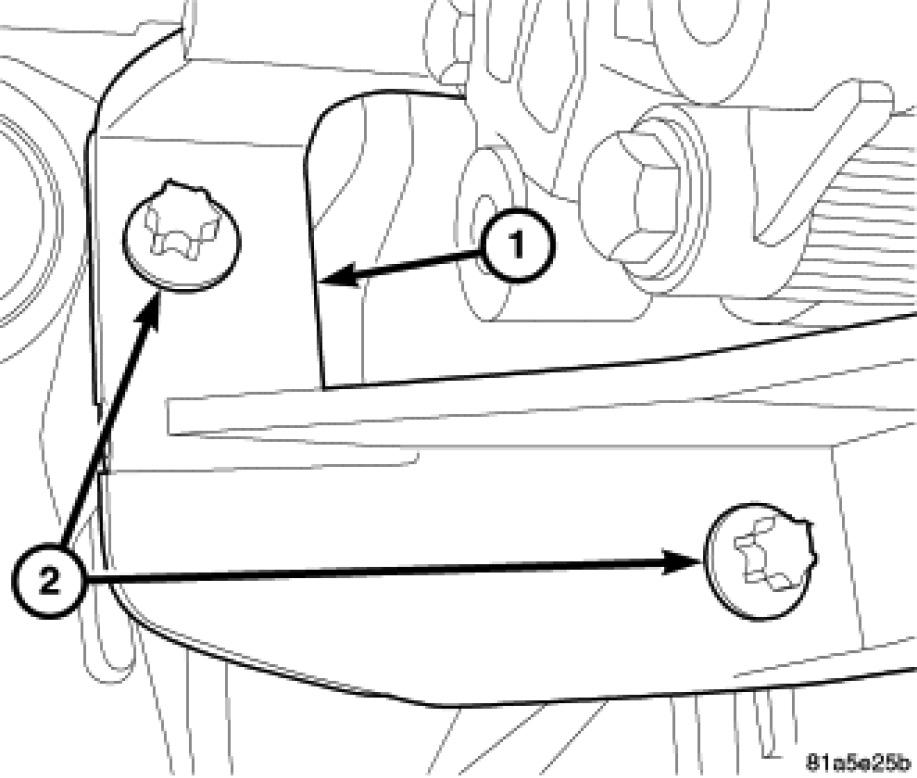 1
2
81a5e25b