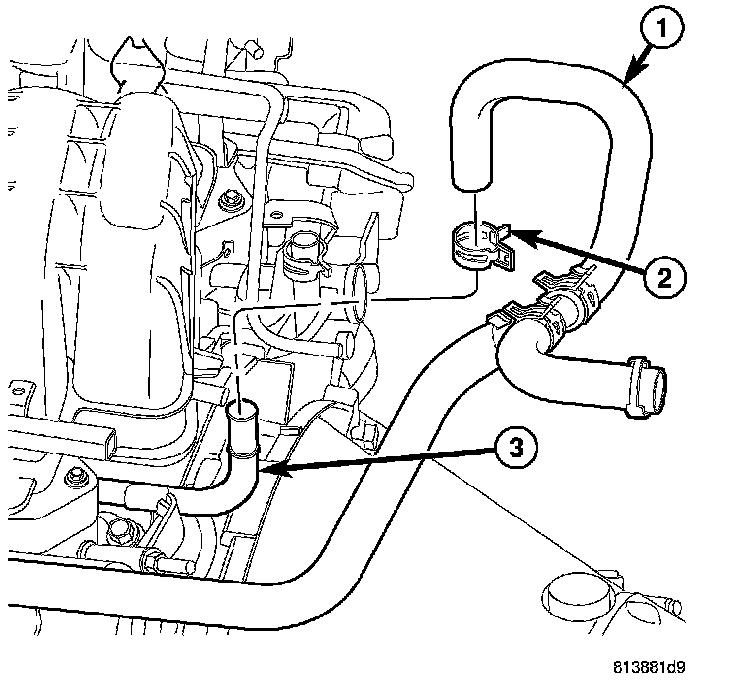 1

2

3

813881d9