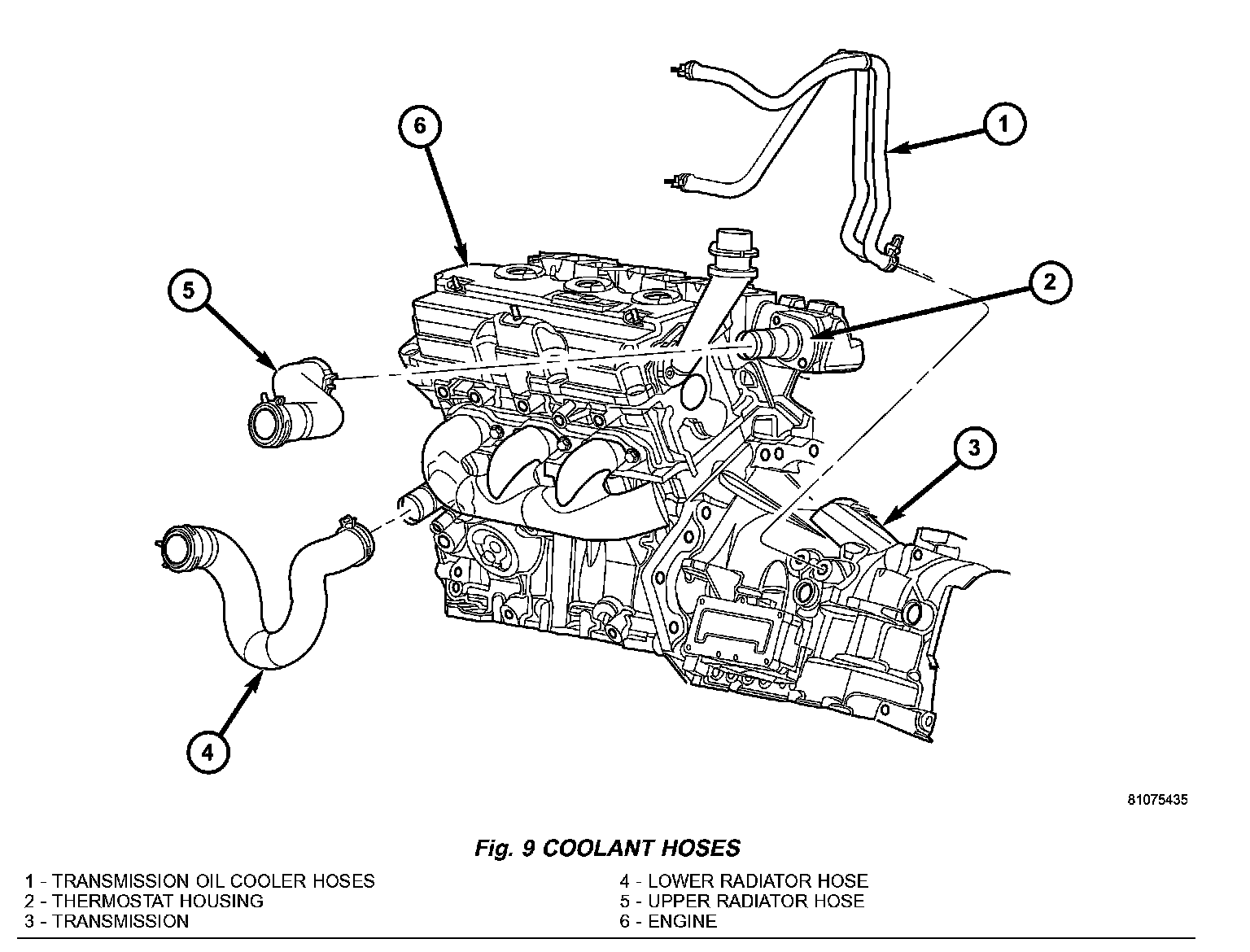 6

1

5

2

3

4

81075435

Fig. 9 COOLANT HOSES

1 - TRANSMISSION OIL COOLER HOSES
2 - THERMOSTAT HOUSING
3 - TRANSMISSION

4 - LOWER RADIATOR HOSE
5 - UPPER RADIATOR HOSE
6 - ENGINE