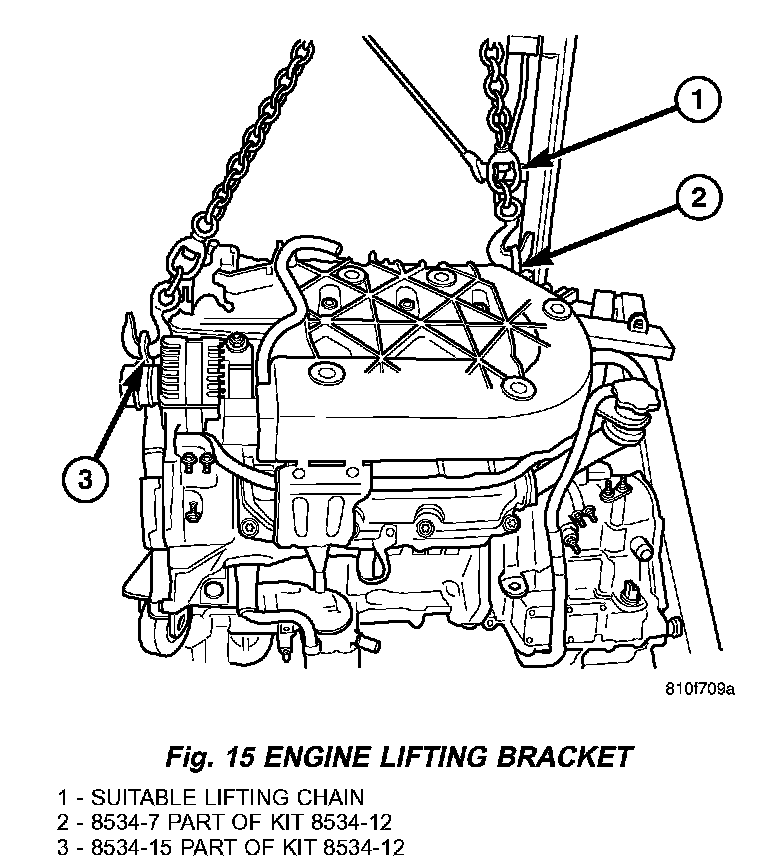 1

2

3

810f709a

Fig. 15 ENGINE LIFTING BRACKET

1 - SUITABLE LIFTING CHAIN
2 - 8534-7 PART OF KIT 8534-12
3 - 8534-15 PART OF KIT 8534-12