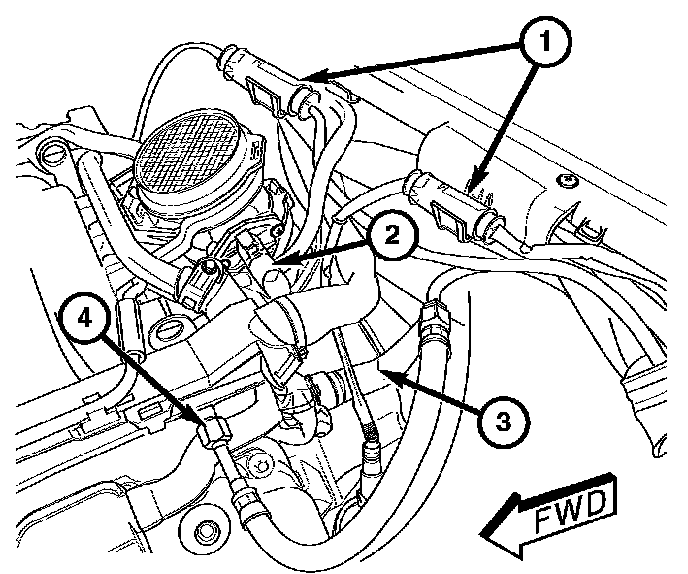 1
2
4
3
FWD