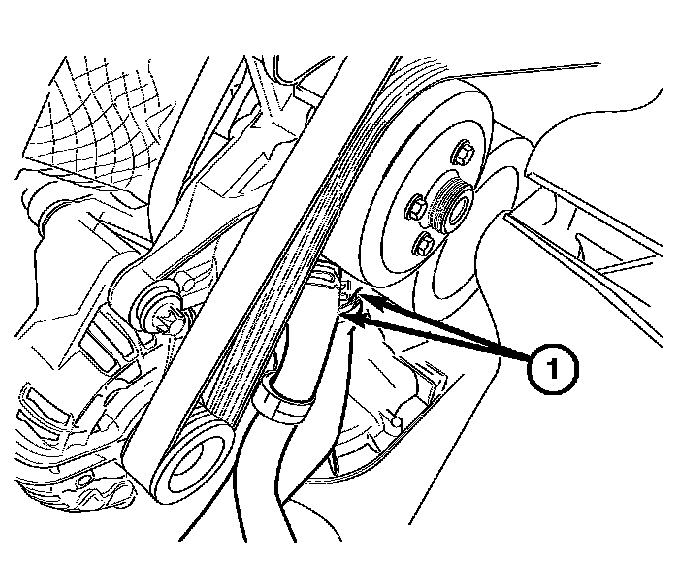 1