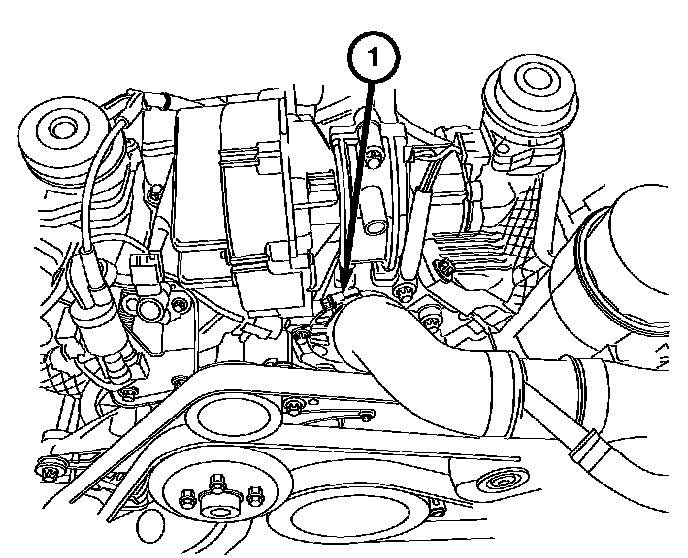 1