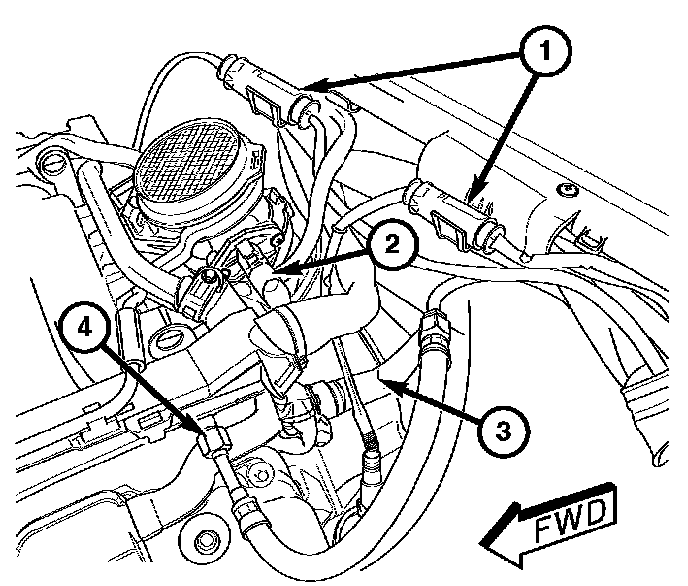 1
2
4
3
FWD