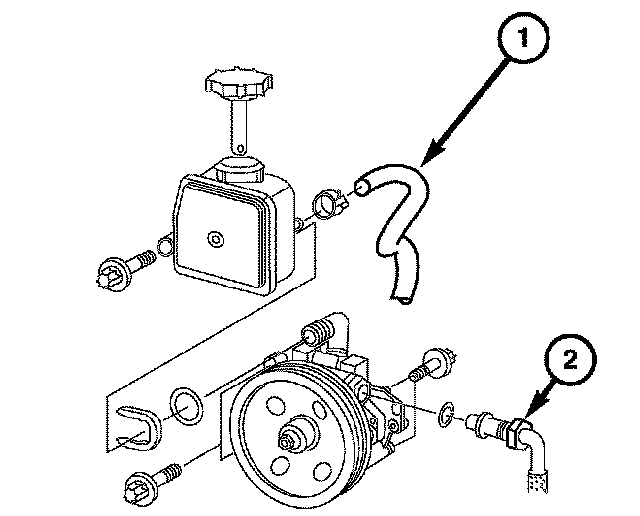 1
2