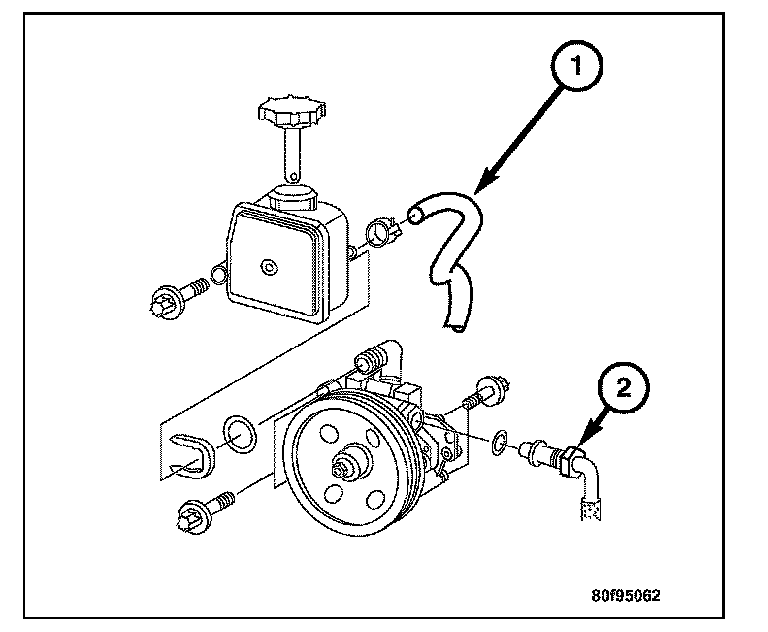 1

2

80f95062