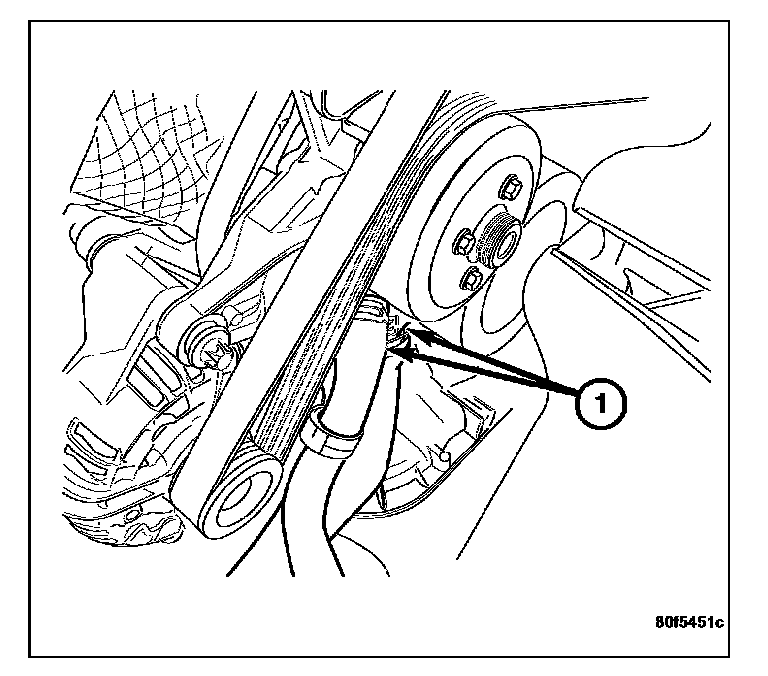 1

80f5451c