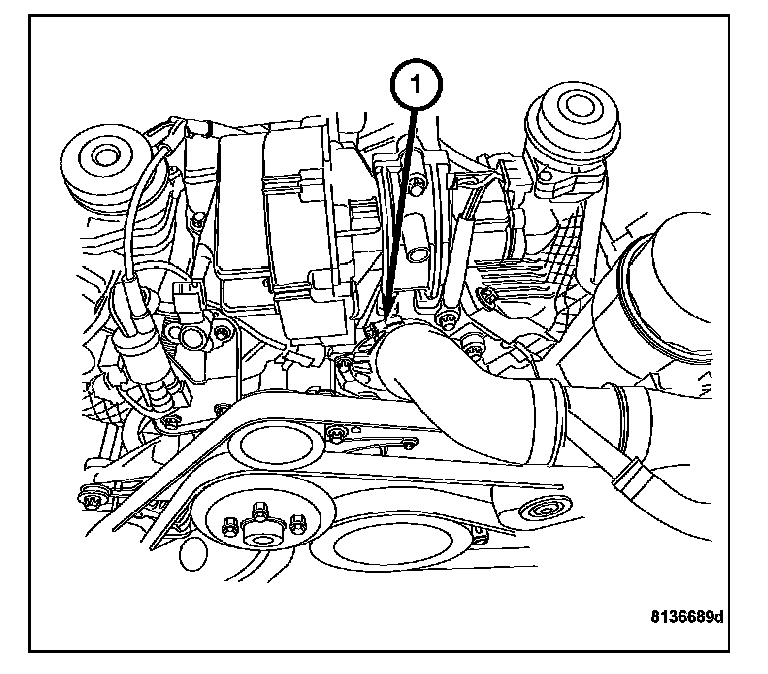 1

8136689d