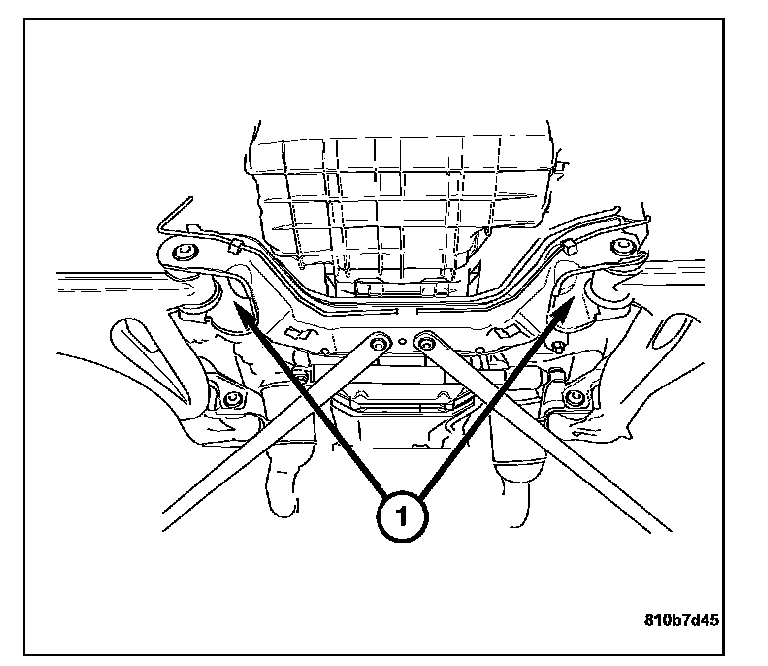 1

810b7d45