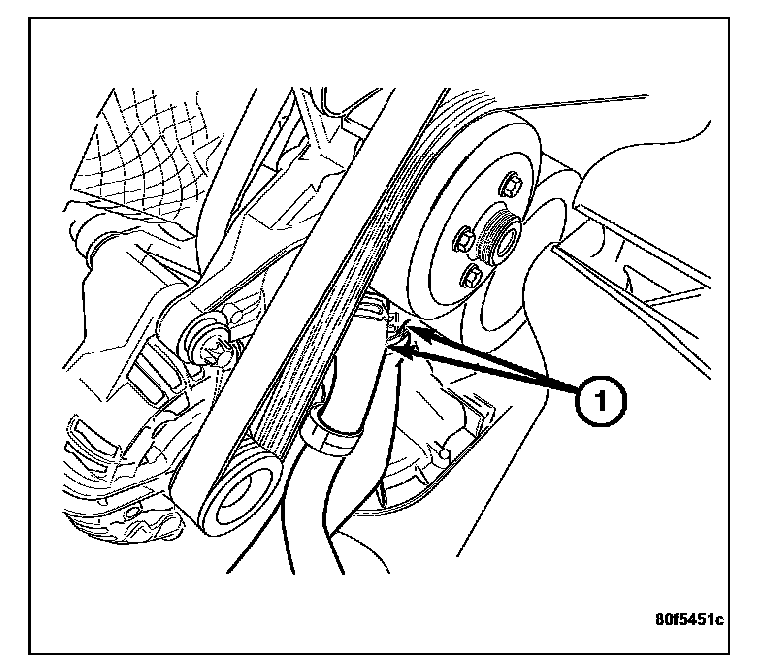 1

80f5451c