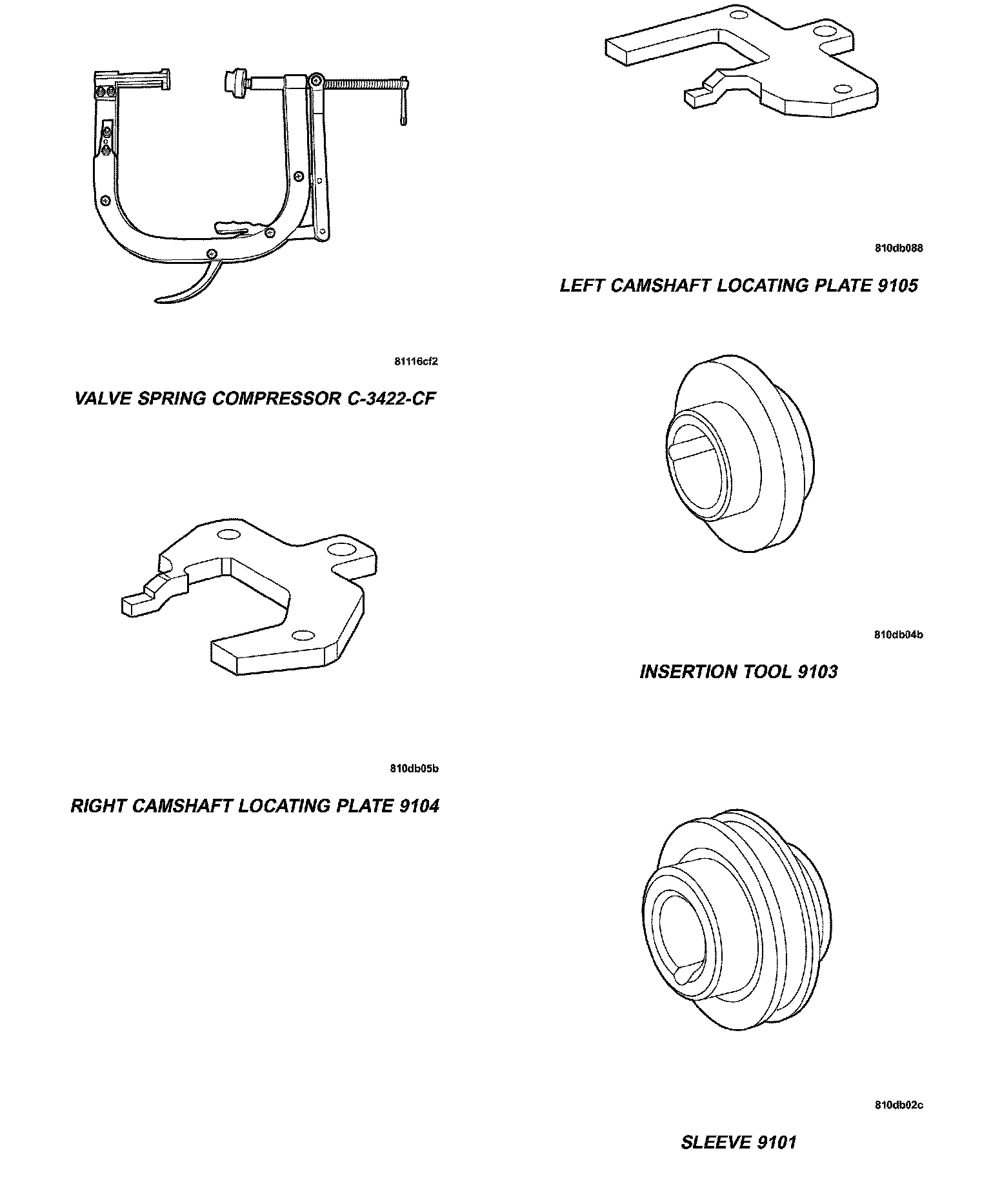 81116cf2

VALVE SPRING COMPRESSOR C-3422-CF

810db05b

RIGHT CAMSHAFT LOCATING PLATE 9104

810db088

LEFT CAMSHAFT LOCATING PLATE 9105

810db04b

INSERTION TOOL 9103

810db02c

SLEEVE 9101