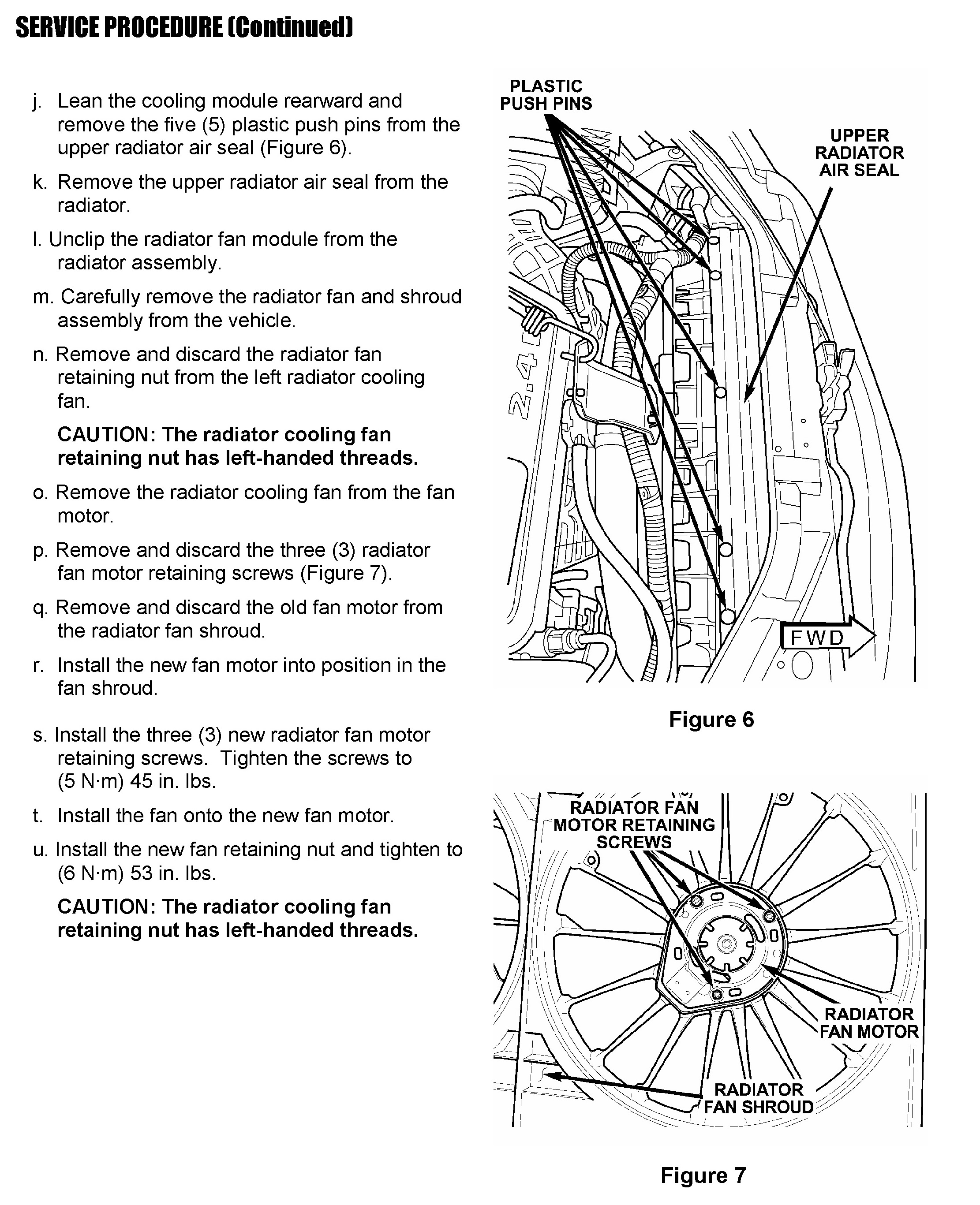 SERVICE PROCEDURE (Continued)

j. Lean the cooling module rearward and remove the five (5) plastic push pins from the upper radiator air seal (Figure 6).

k. Remove the upper radiator air seal from the radiator.

l. Unclip the radiator fan module from the radiator assembly.

m. Carefully remove the radiator fan and shroud assembly from the vehicle.

n. Remove and discard the radiator fan retaining nut from the left radiator cooling fan.

CAUTION: The radiator cooling fan retaining nut has left-handed threads.

o. Remove the radiator cooling fan from the fan motor.

p. Remove and discard the three (3) radiator fan motor retaining screws (Figure 7).

q. Remove and discard the old fan motor from the radiator fan shroud.

r. Install the new fan motor into position in the fan shroud.

s. Install the three (3) new radiator fan motor retaining screws. Tighten the screws to (5 N·m) 45 in. lbs.

t. Install the fan onto the new fan motor.

u. Install the new fan retaining nut and tighten to (6 N·m) 53 in. lbs.

CAUTION: The radiator cooling fan retaining nut has left-handed threads.

PLASTIC PUSH PINS

UPPER RADIATOR AIR SEAL

2.4

FWD

Figure 6

RADIATOR FAN MOTOR RETAINING SCREWS

RADIATOR FAN MOTOR

RADIATOR FAN SHROUD

Figure 7