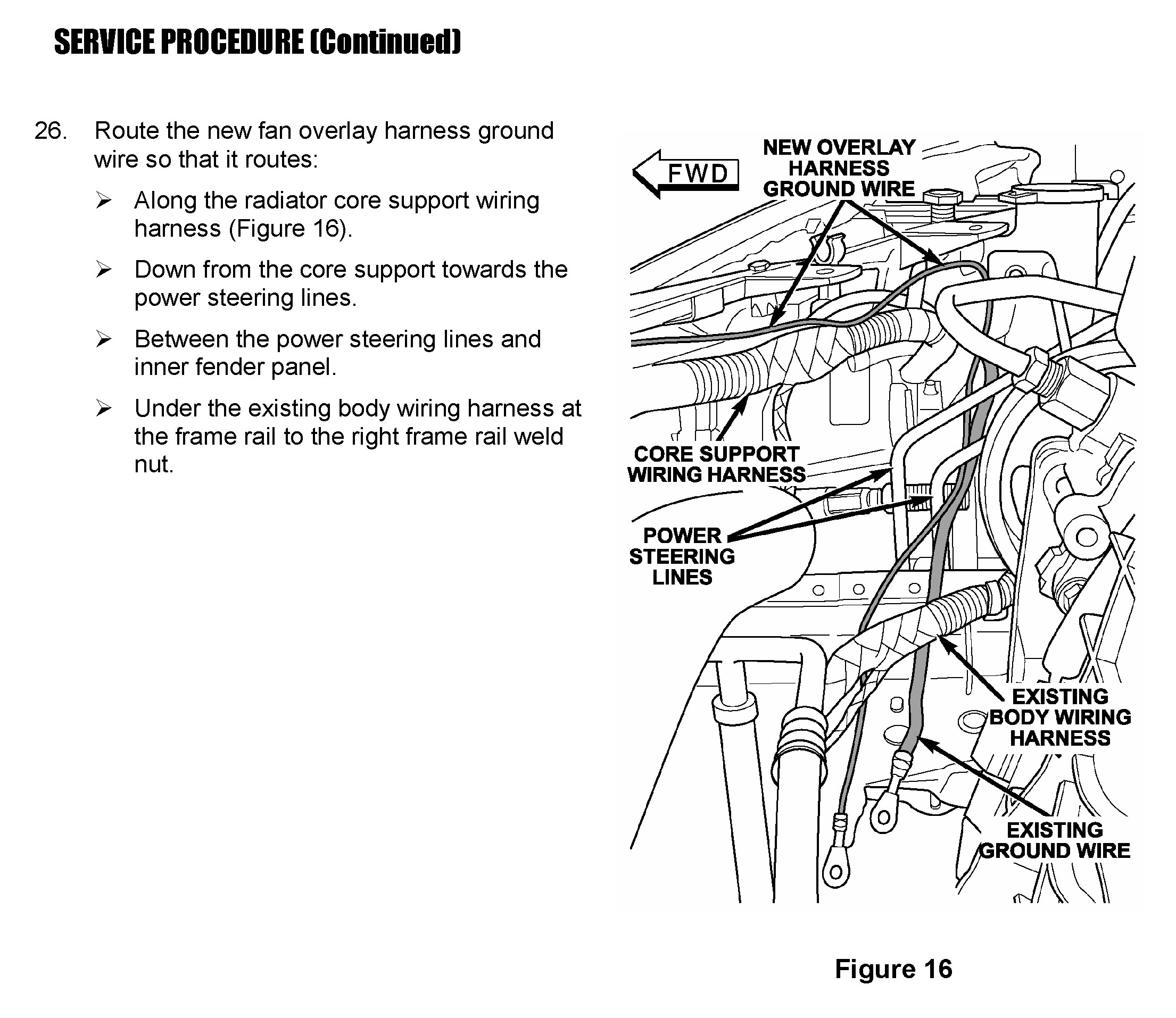 SERVICE PROCEDURE (Continued)

26. Route the new fan overlay harness ground wire so that it routes:

➢ Along the radiator core support wiring harness (Figure 16).

➢ Down from the core support towards the power steering lines.

➢ Between the power steering lines and inner fender panel.

➢ Under the existing body wiring harness at the frame rail to the right frame rail weld nut.

FWD

NEW OVERLAY HARNESS GROUND WIRE

CORE SUPPORT WIRING HARNESS

POWER STEERING LINES

EXISTING BODY WIRING HARNESS

EXISTING GROUND WIRE

Figure 16