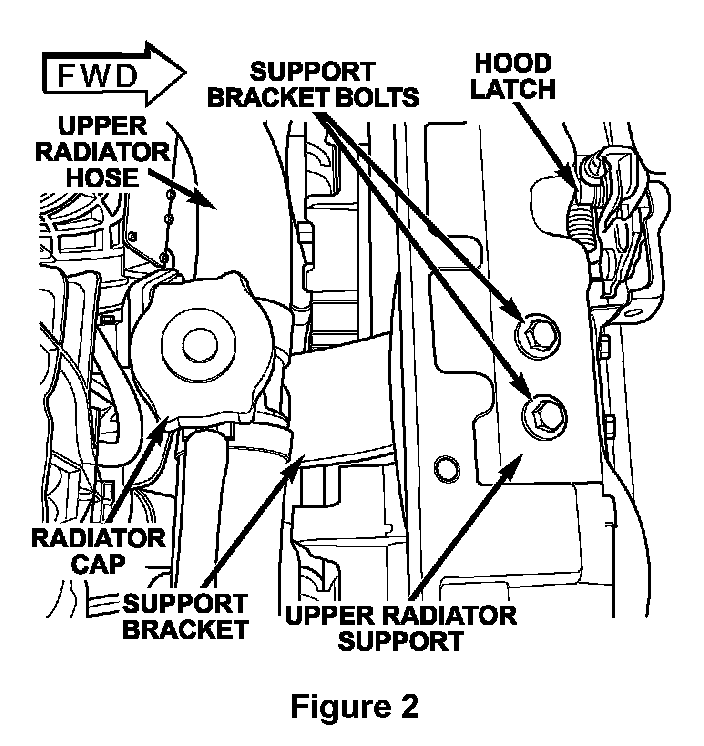 FWD

SUPPORT BRACKET BOLTS

HOOD LATCH

UPPER RADIATOR HOSE

RADIATOR CAP

SUPPORT BRACKET

UPPER RADIATOR SUPPORT

Figure 2