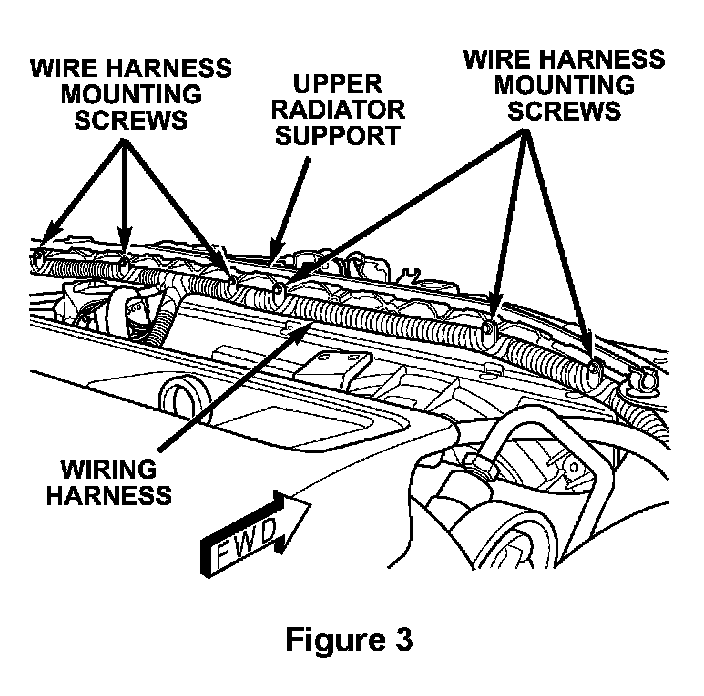 WIRE HARNESS MOUNTING SCREWS

UPPER RADIATOR SUPPORT

WIRE HARNESS MOUNTING SCREWS

WIRING HARNESS

FWD

Figure 3