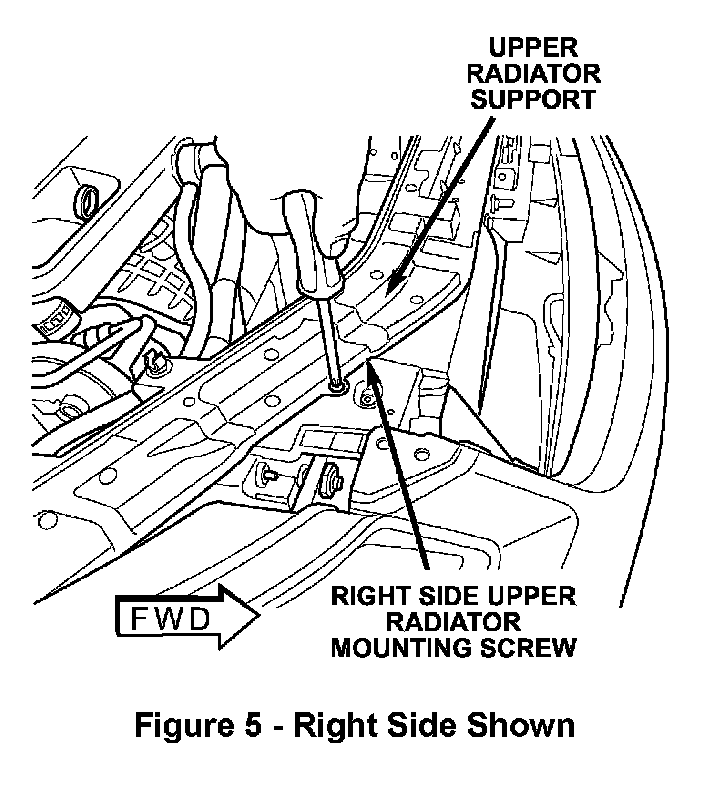 UPPER RADIATOR SUPPORT

FWD

RIGHT SIDE UPPER RADIATOR MOUNTING SCREW

Figure 5 - Right Side Shown