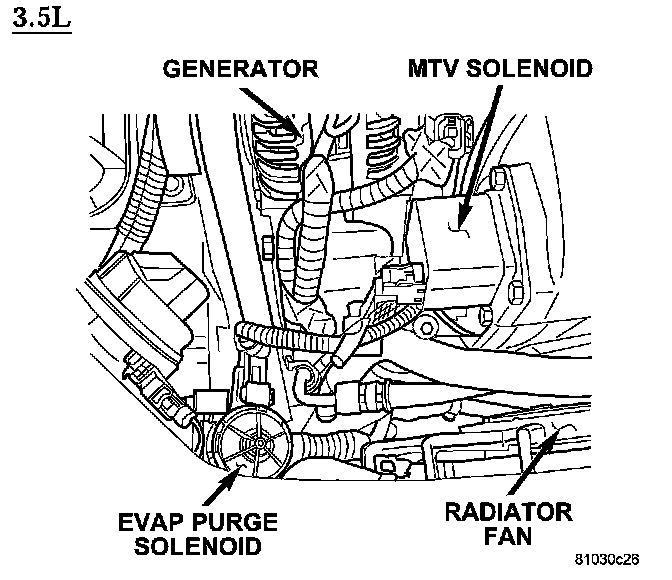 3.5L

GENERATOR

MTV SOLENOID

EVAP PURGE SOLENOID

RADIATOR FAN

81030c26