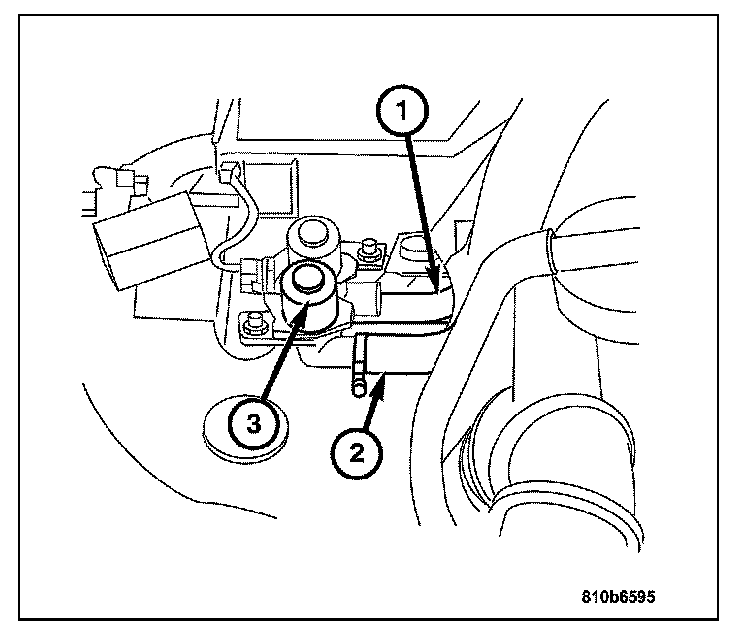 1
3
2
810b6595