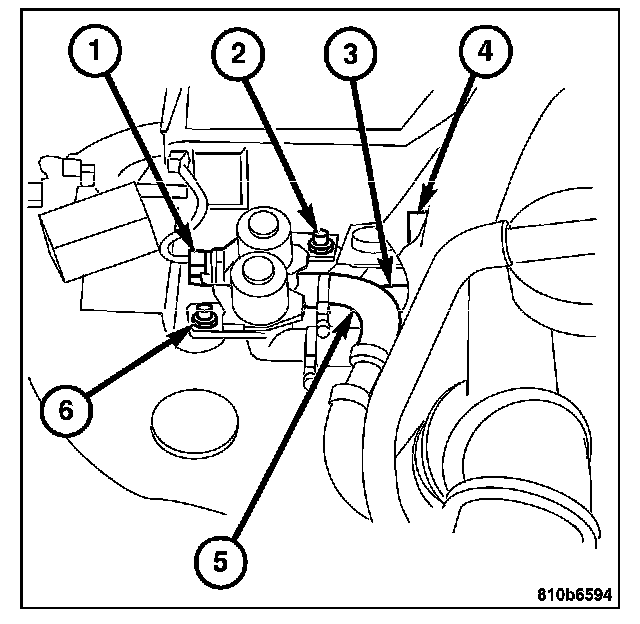 1
2
3
4
6
5
810b6594