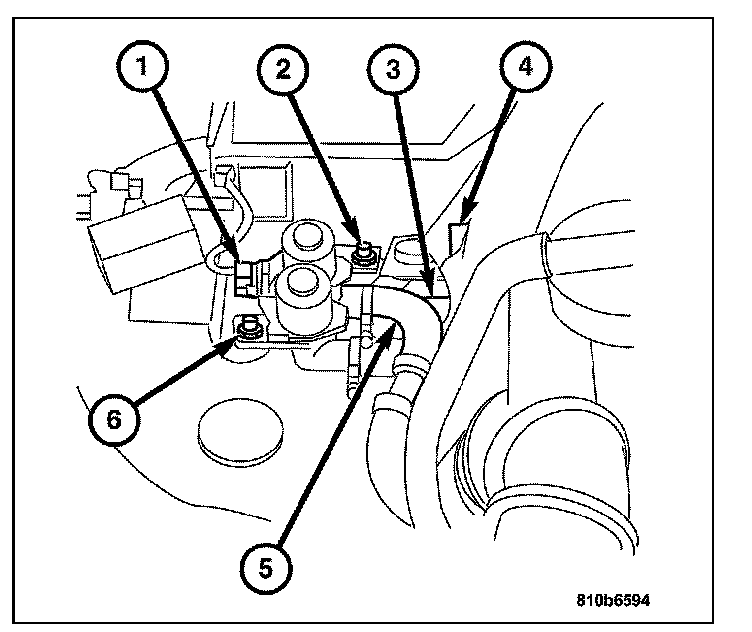 1
2
3
4
6
5
810b6594