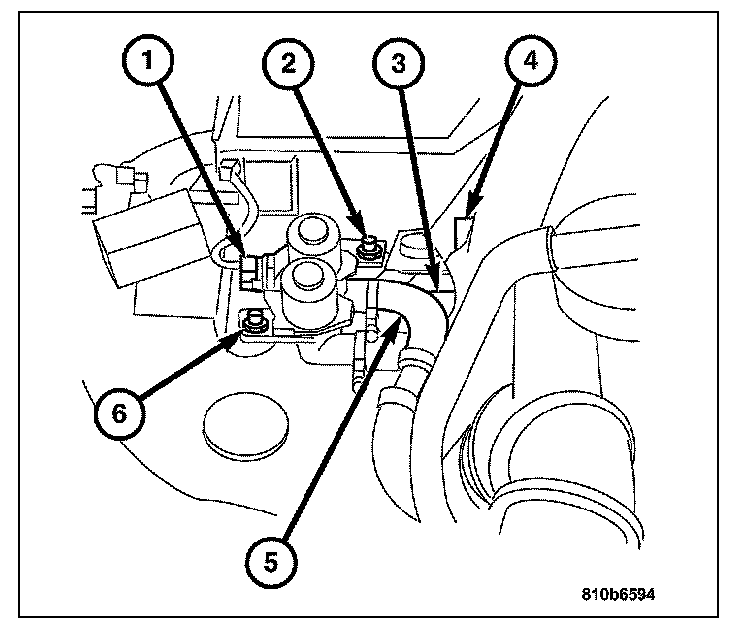 1
2
3
4
6
5
810b6594