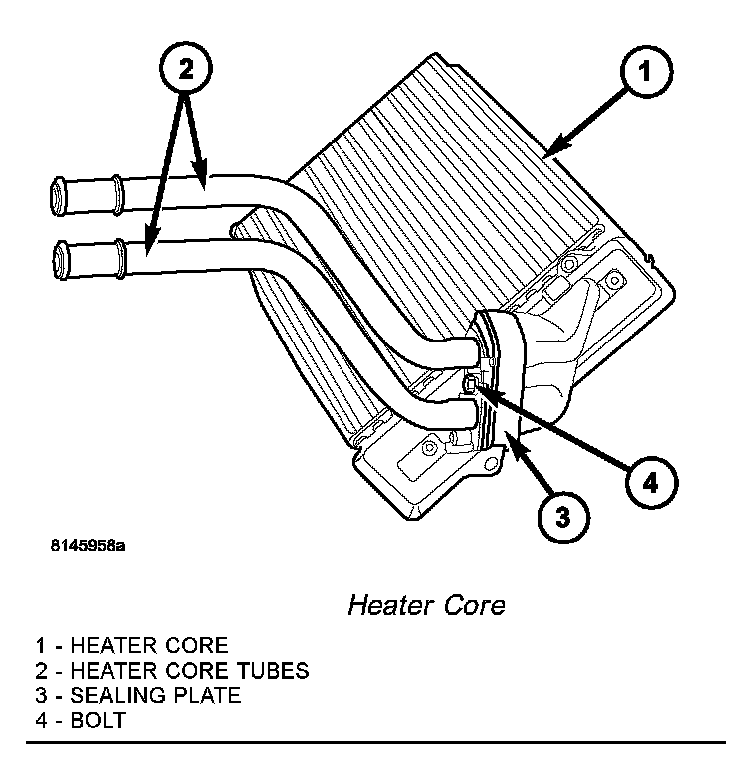 2

1

4

3

8145958a

Heater Core

1 - HEATER CORE
2 - HEATER CORE TUBES
3 - SEALING PLATE
4 - BOLT