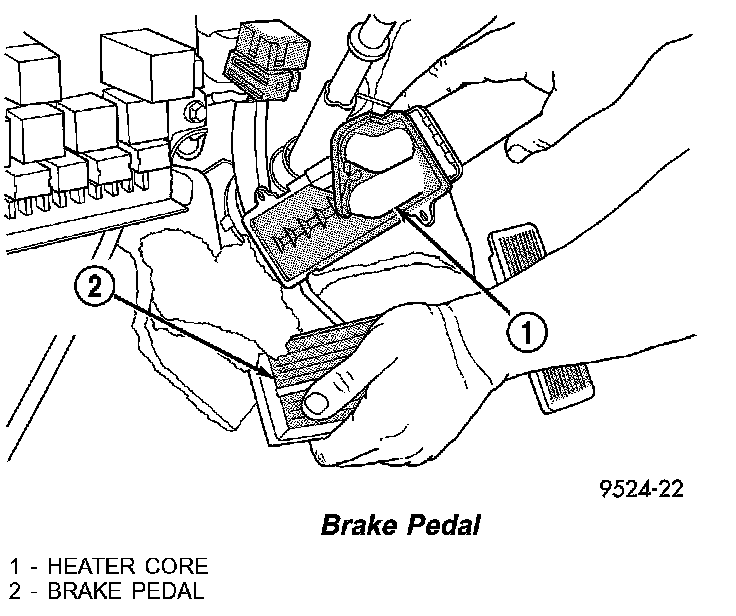 2

1

9524-22

Brake Pedal

1 - HEATER CORE
2 - BRAKE PEDAL