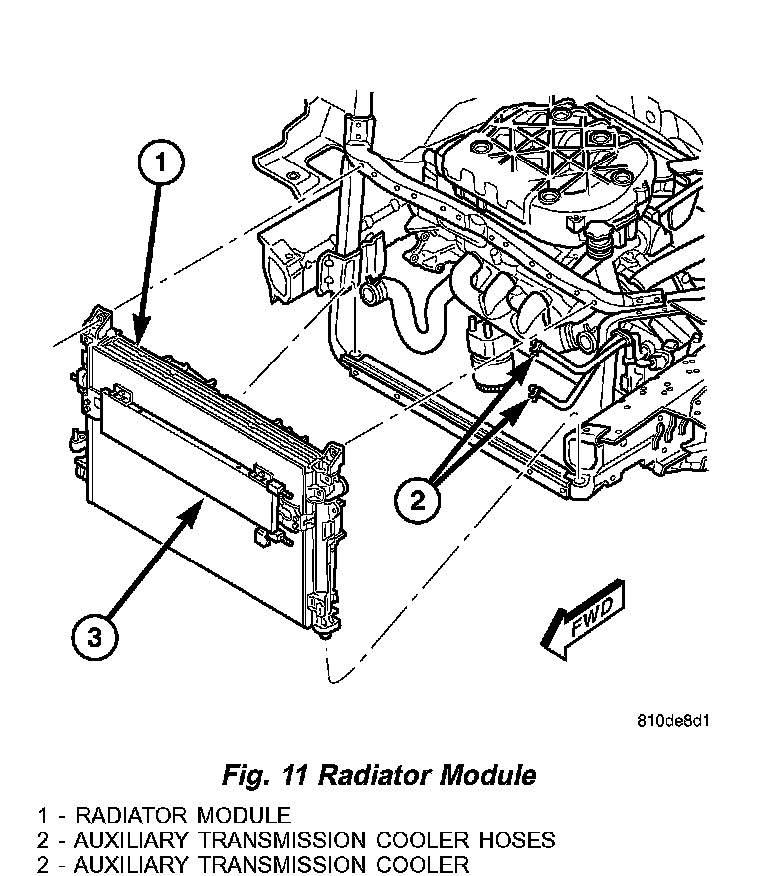 1

2

3

FWD

810de8d1

Fig. 11 Radiator Module

1 - RADIATOR MODULE
2 - AUXILIARY TRANSMISSION COOLER HOSES
2 - AUXILIARY TRANSMISSION COOLER