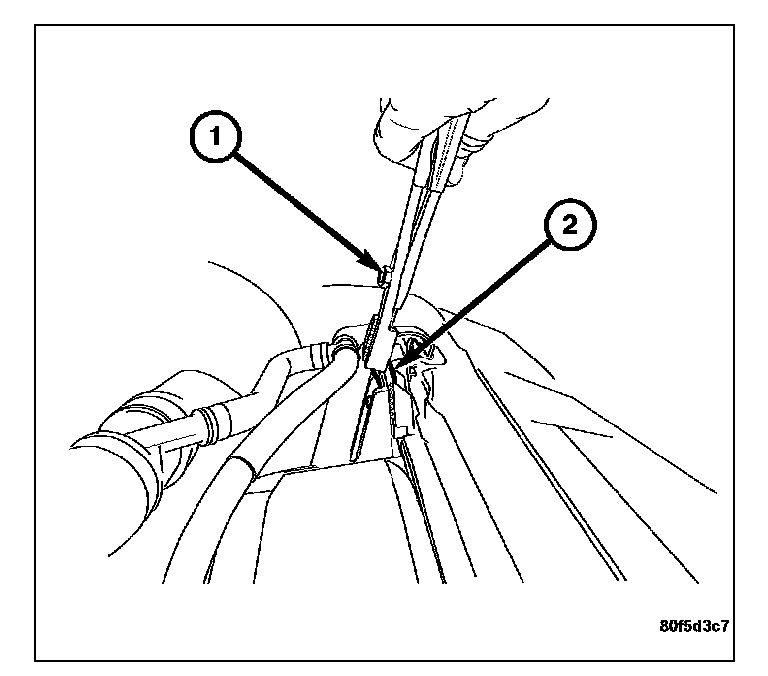 1
2
80f5d3c7