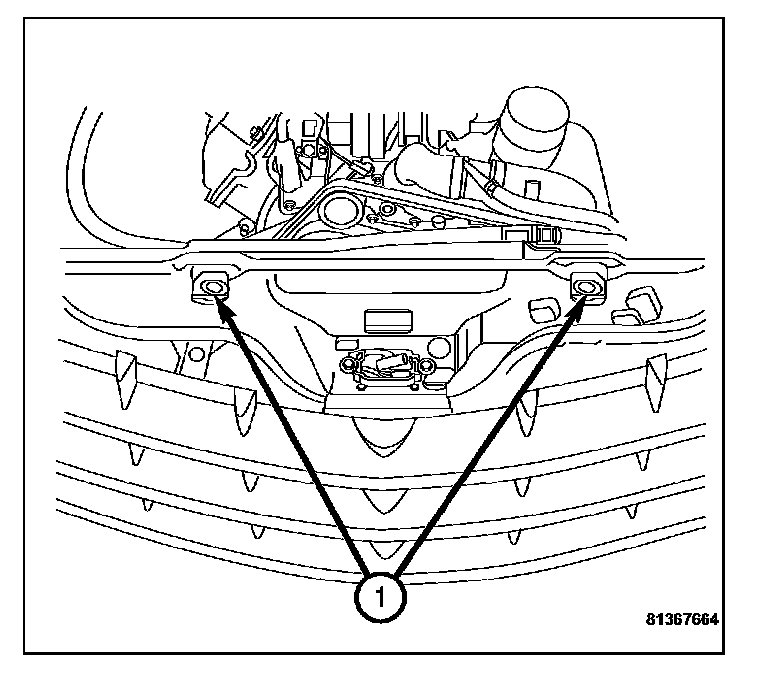 1

81367664