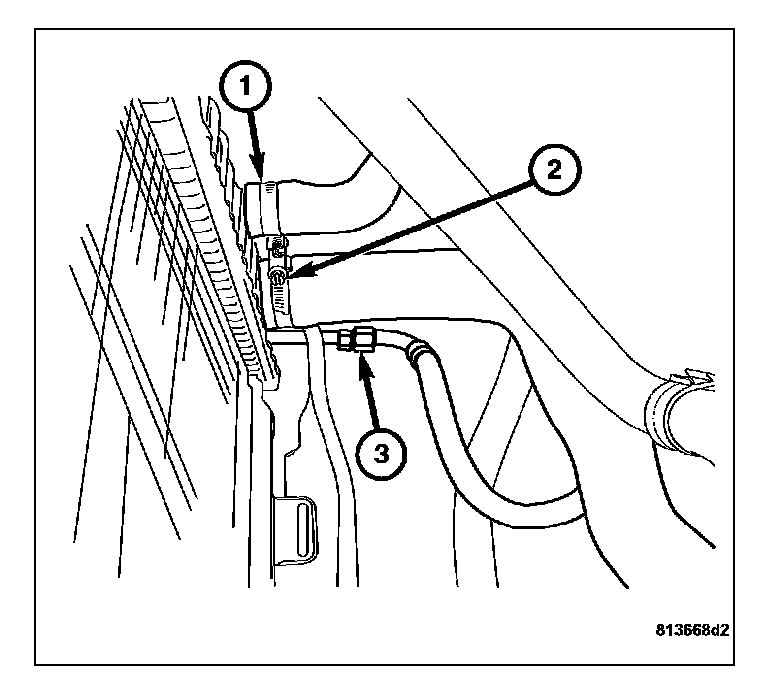 1
2
3
813668d2