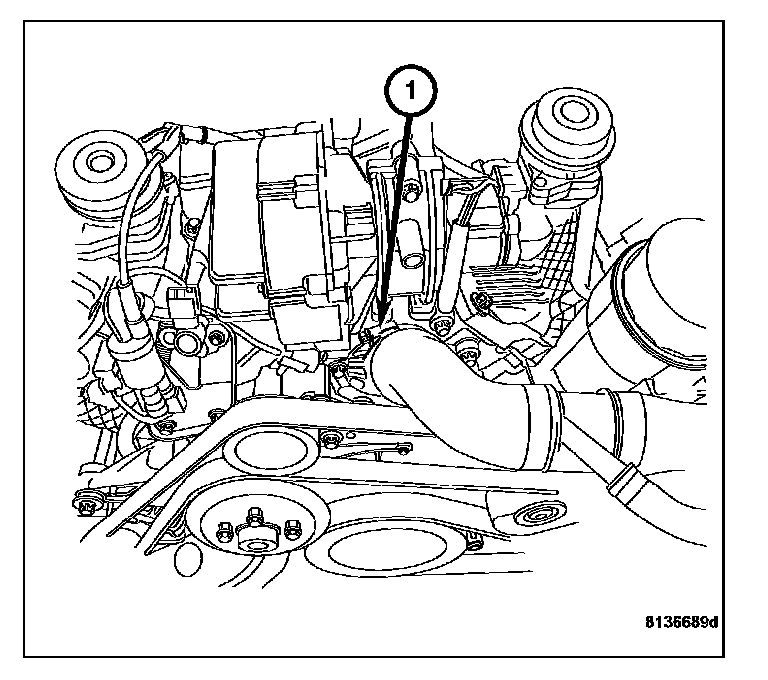 1

8136689d