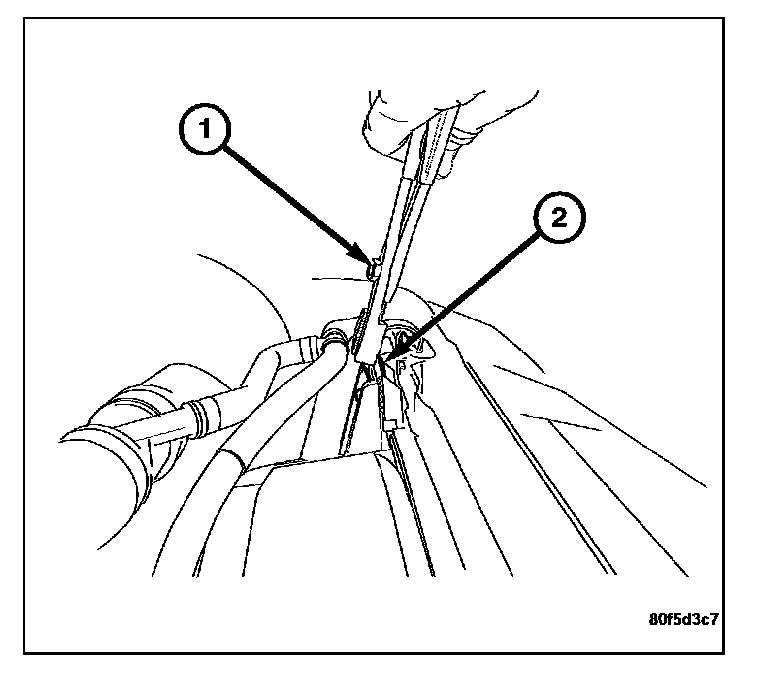 1
2
80f5d3c7