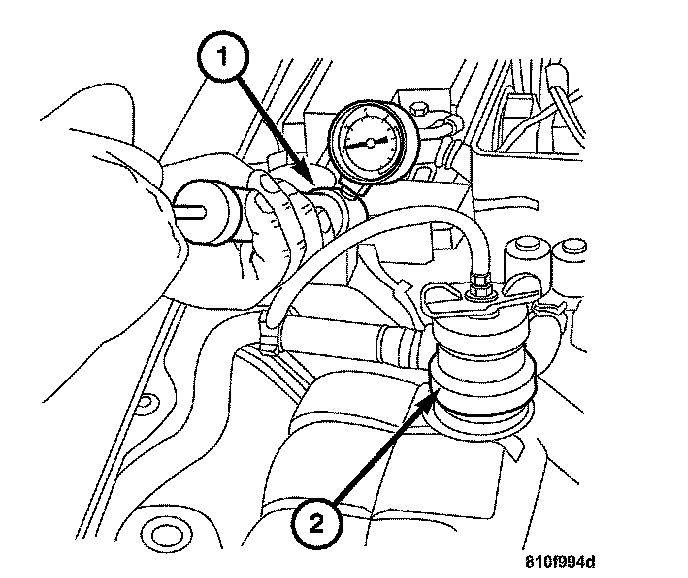 1

2

810f994d