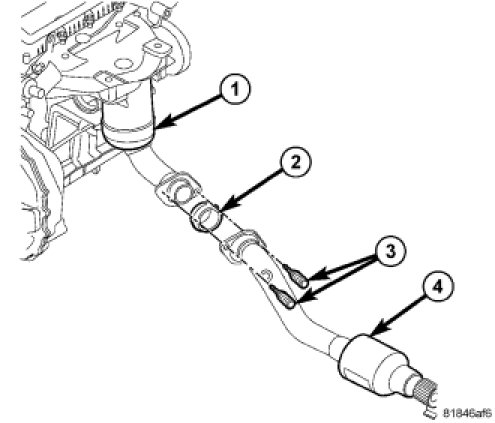 1
2
3
4
81846af6