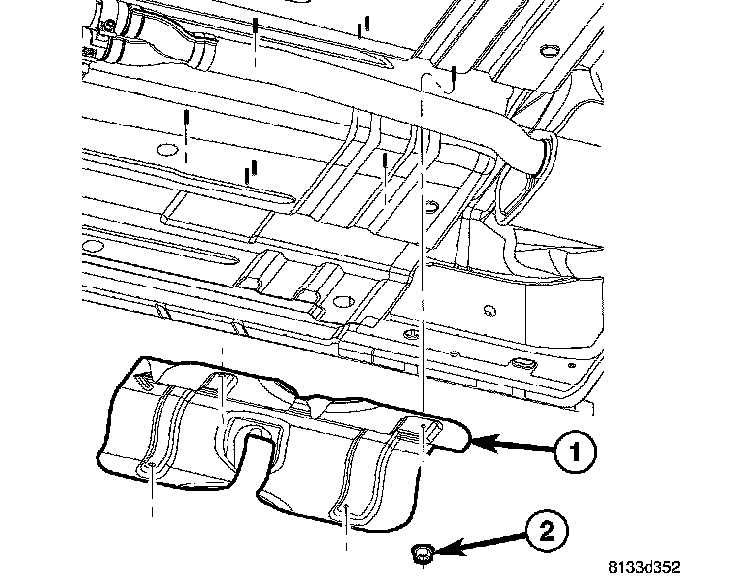 1
2
8133d352