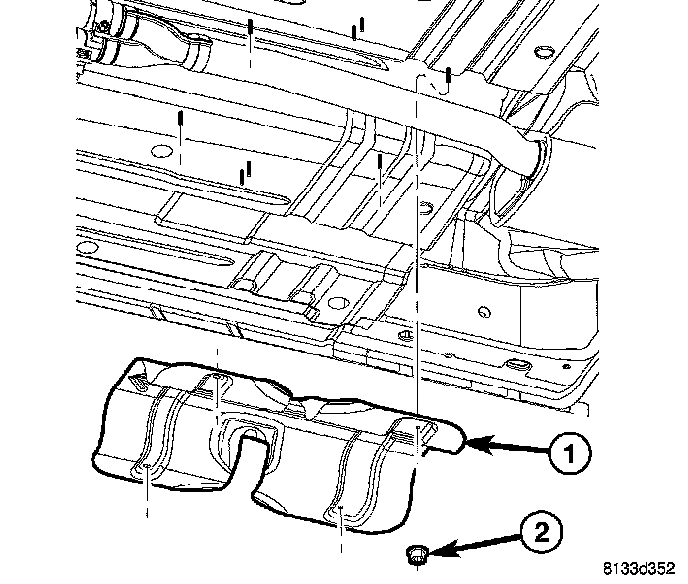 1
2
8133d352