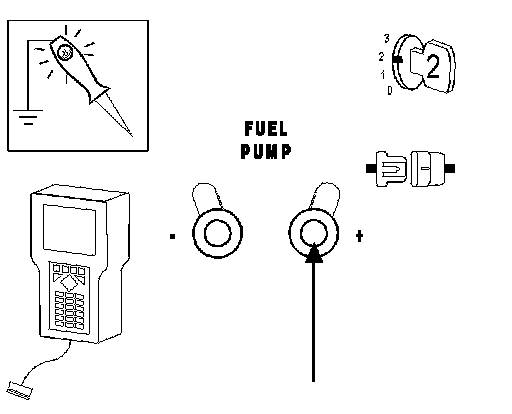 3
2
1
0
2

FUEL PUMP

-
+