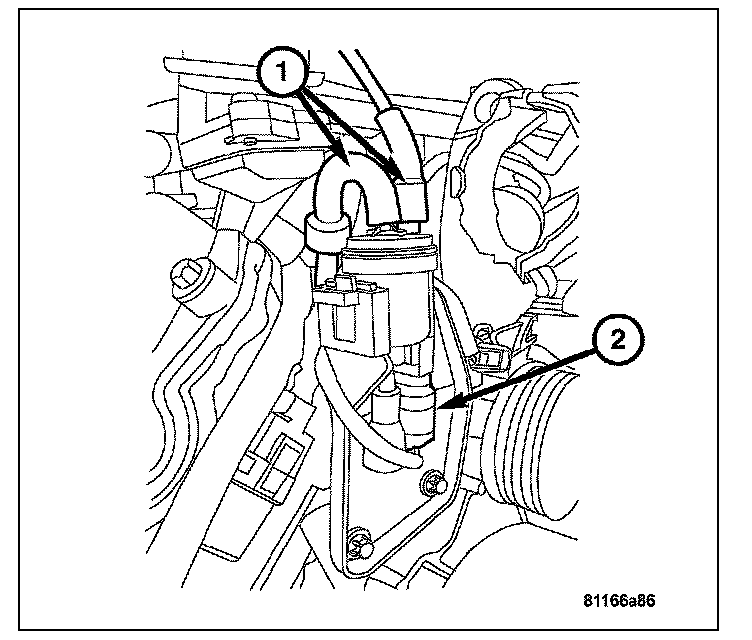 1

2

81166a86