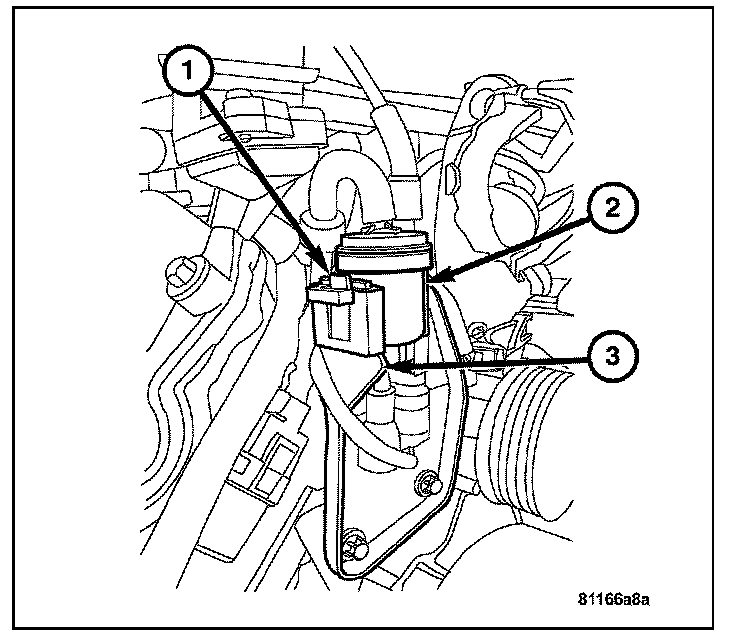 1
2
3
81166a8a