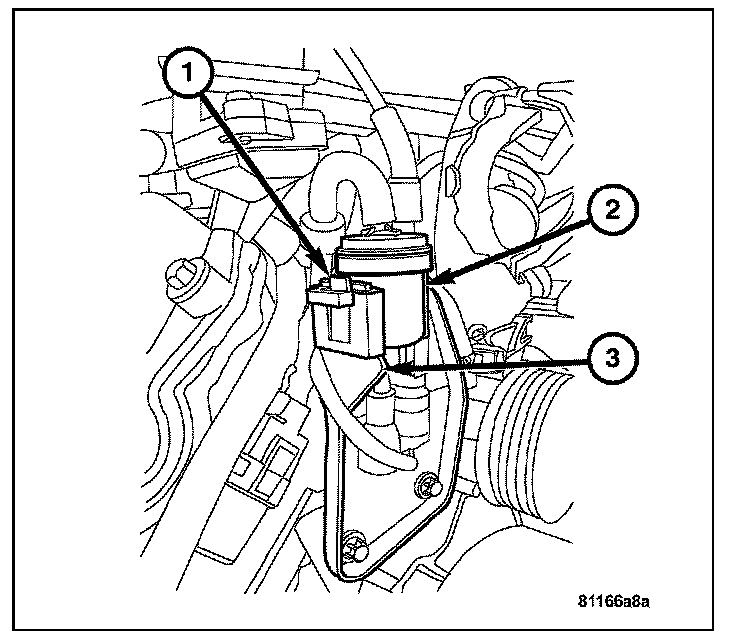 1
2
3
81166a8a