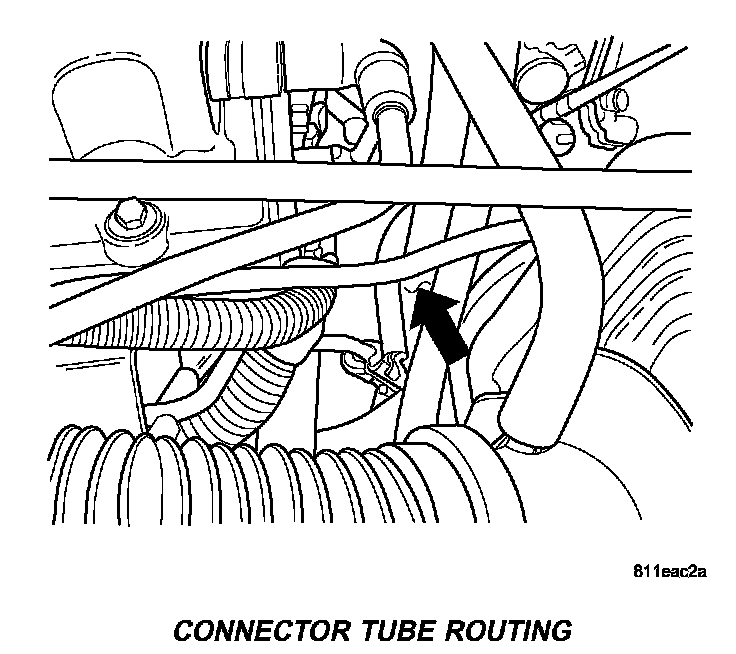 811eac2a

CONNECTOR TUBE ROUTING