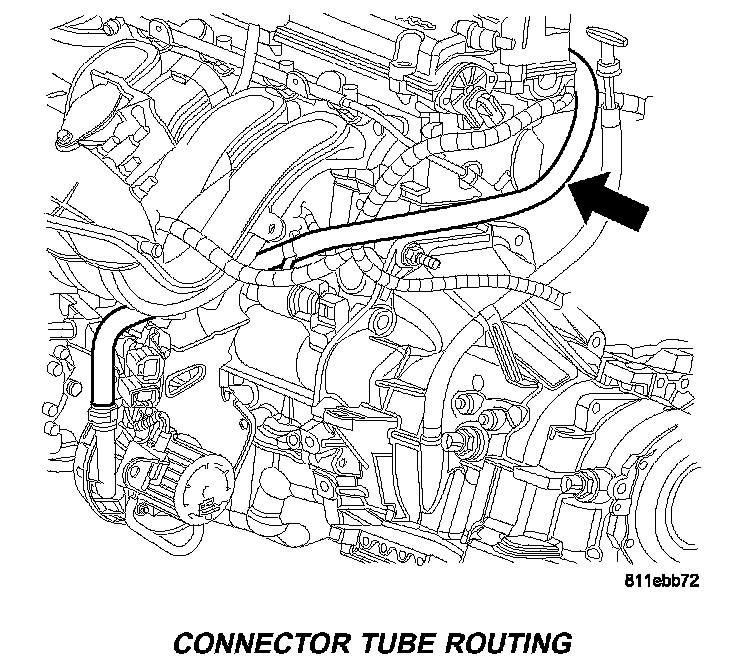 811ebb72

CONNECTOR TUBE ROUTING