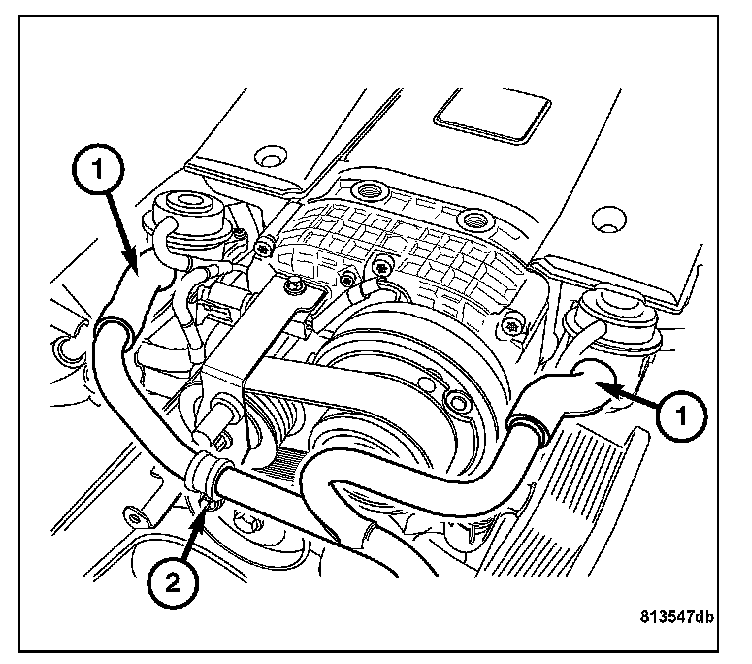 1
1
2
813547db