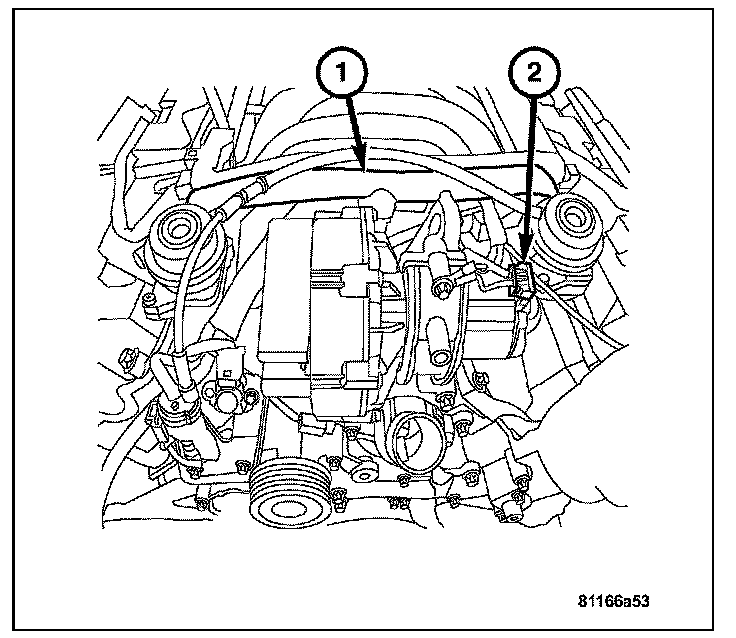 1
2
81166a53