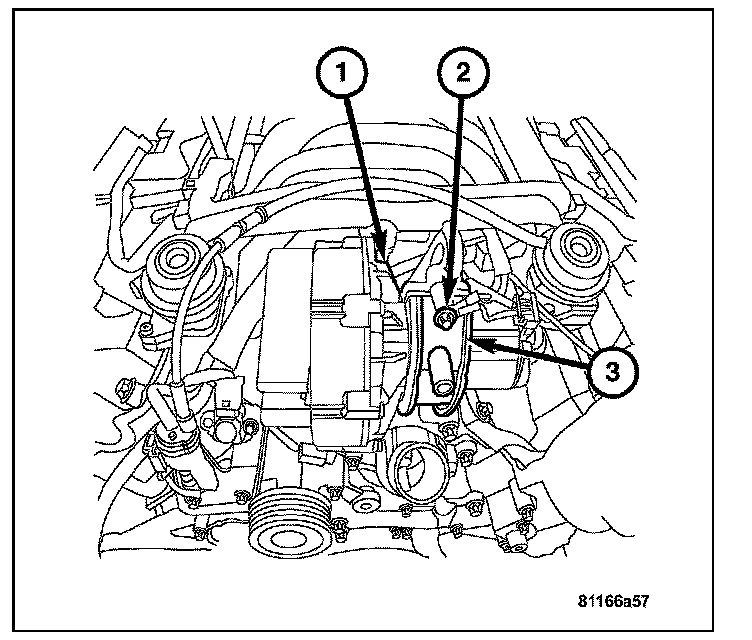 1
2
3
81166a57